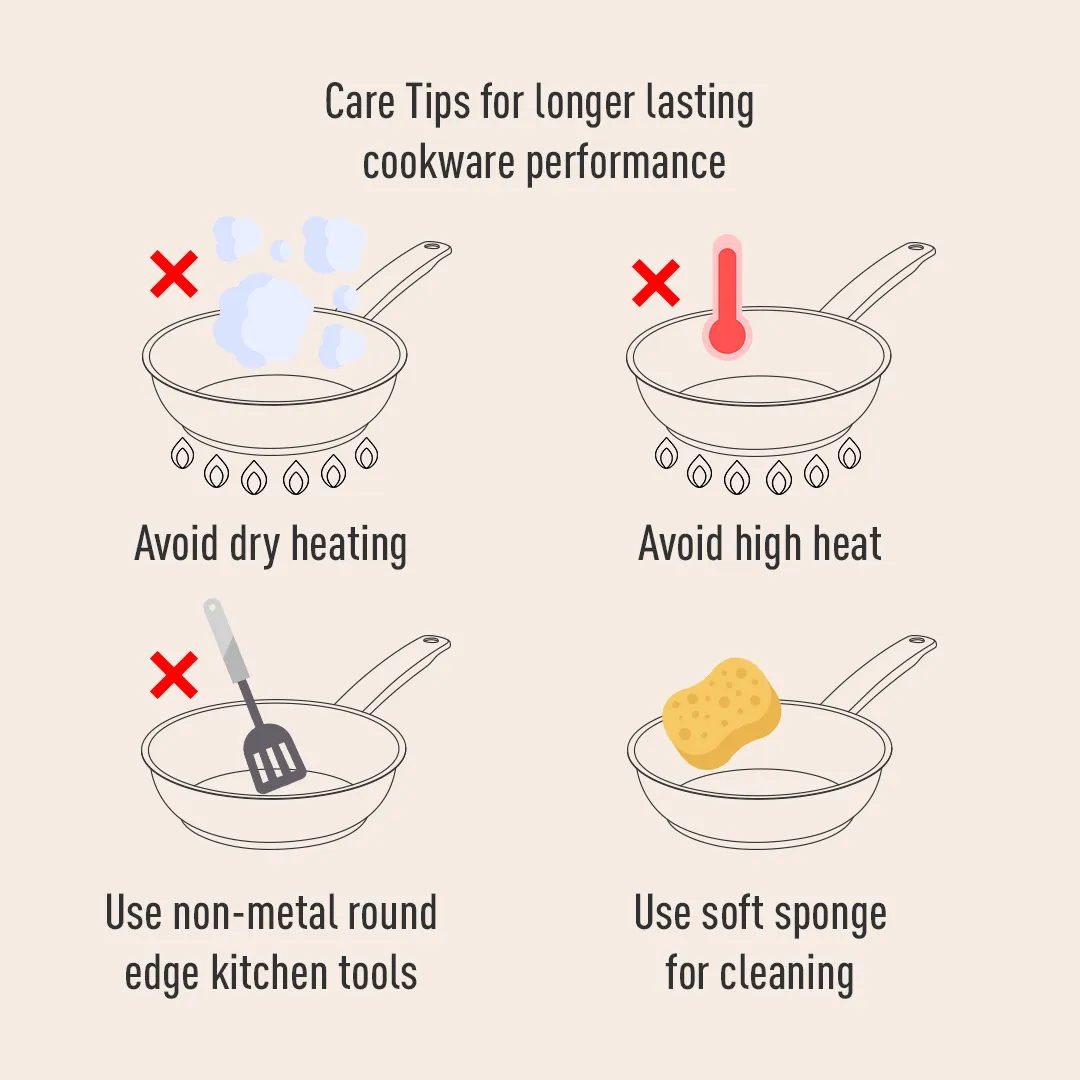 Care Tips for longer lasting cookware performance

Avoid dry heating

Avoid high heat

Use non-metal round edge kitchen tools

Use soft sponge for cleaning