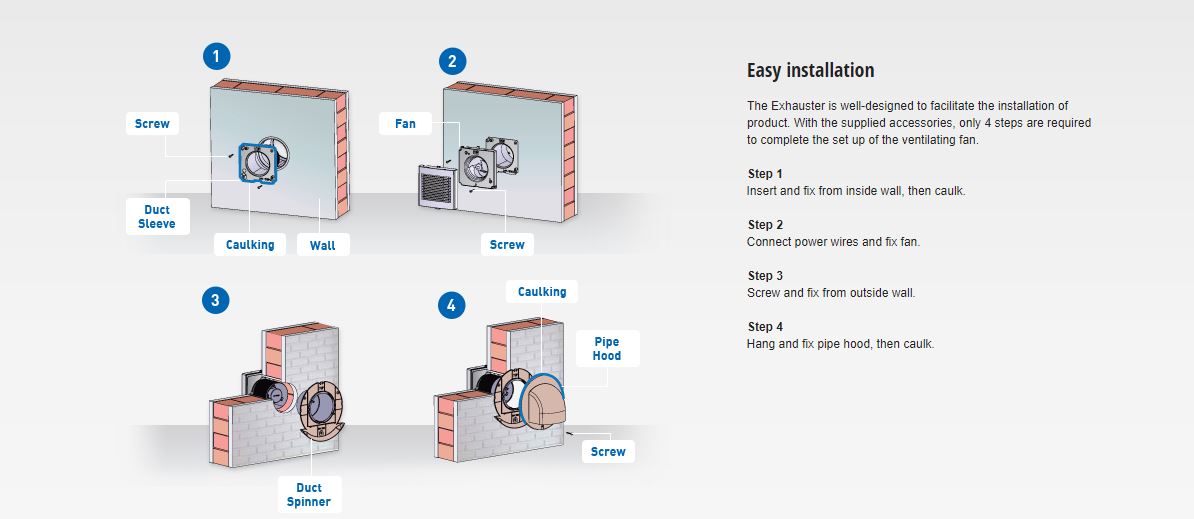 1

Screw

Duct Sleeve

Caulking

Wall

2

Fan

Screw

3

Duct Spinner

4

Caulking

Pipe Hood

Screw

Easy installation

The Exhauster is well-designed to facilitate the installation of product. With the supplied accessories, only 4 steps are required to complete the set up of the ventilating fan.

Step 1
Insert and fix from inside wall, then caulk.

Step 2
Connect power wires and fix fan.

Step 3
Screw and fix from outside wall.

Step 4
Hang and fix pipe hood, then caulk.