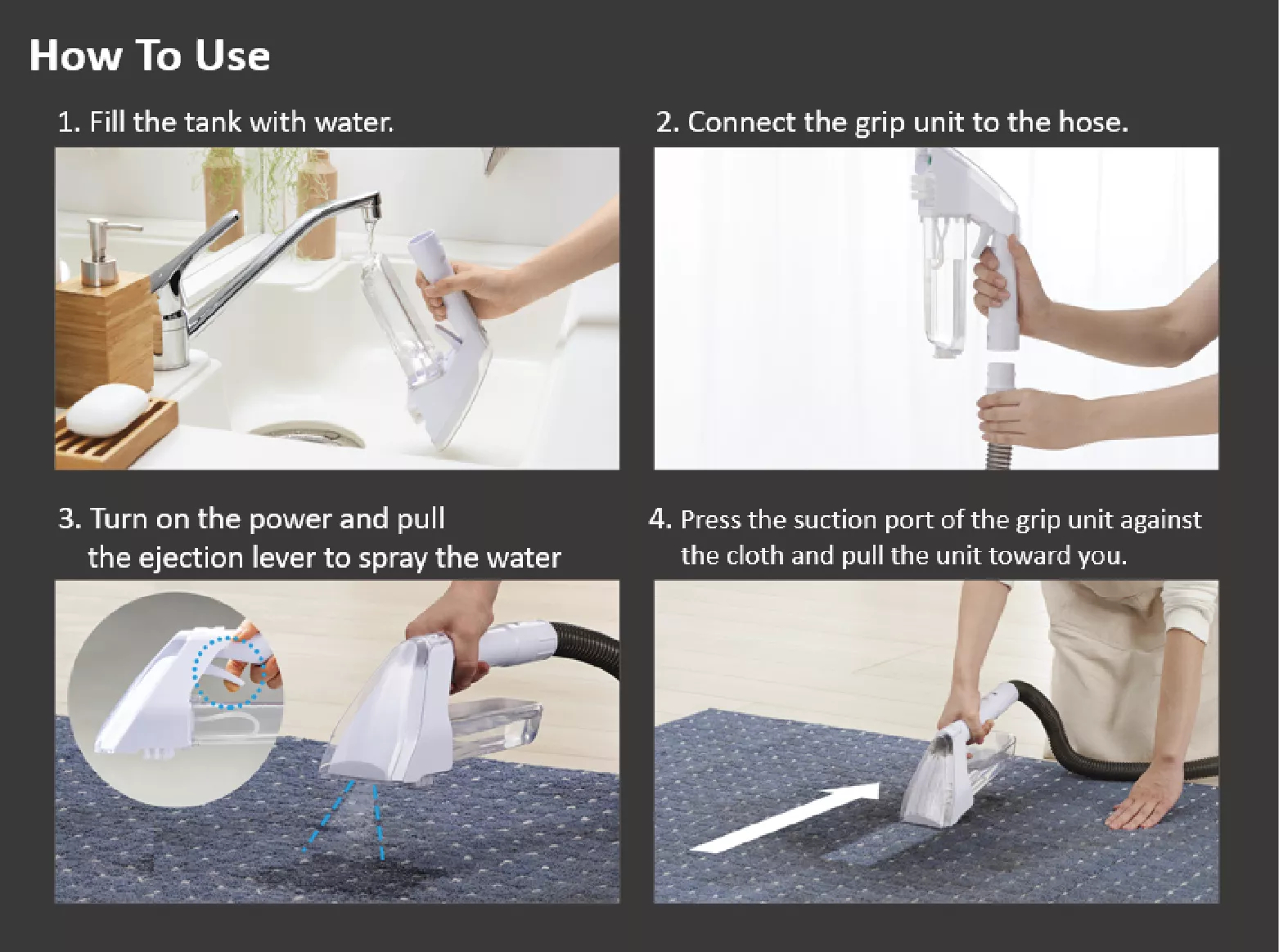 How To Use

1. Fill the tank with water.

2. Connect the grip unit to the hose.

3. Turn on the power and pull the ejection lever to spray the water

4. Press the suction port of the grip unit against the cloth and pull the unit toward you.