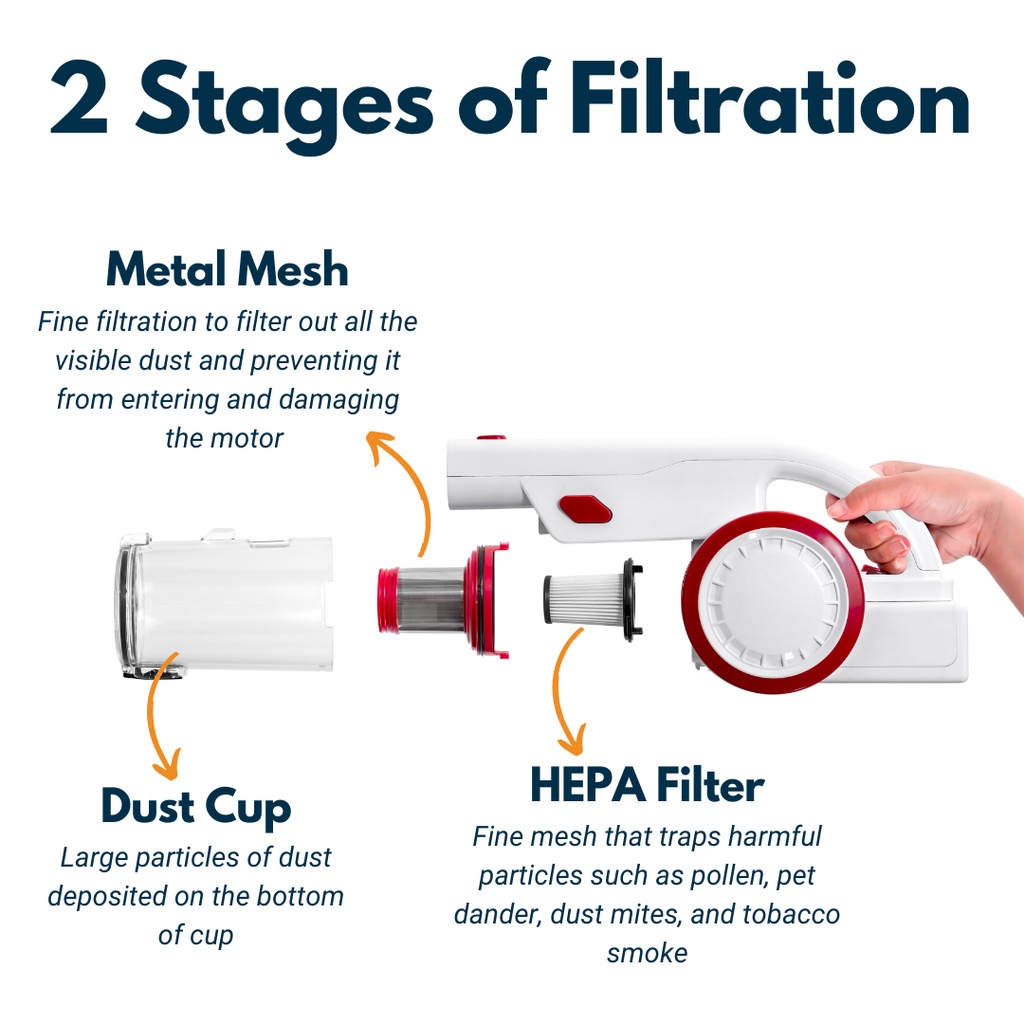 2 Stages of Filtration

Metal Mesh
Fine filtration to filter out all the visible dust and preventing it from entering and damaging the motor

Dust Cup
Large particles of dust deposited on the bottom of cup

HEPA Filter
Fine mesh that traps harmful particles such as pollen, pet dander, dust mites, and tobacco smoke