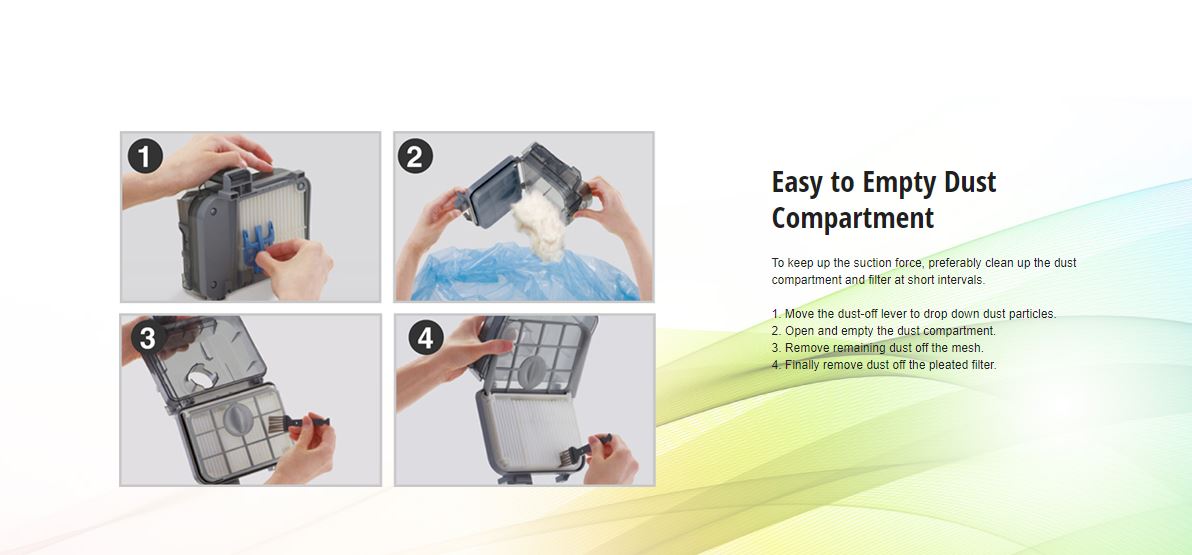 1

2

3

4

Easy to Empty Dust Compartment

To keep up the suction force, preferably clean up the dust compartment and filter at short intervals.

1. Move the dust-off lever to drop down dust particles.
2. Open and empty the dust compartment.
3. Remove remaining dust off the mesh.
4. Finally remove dust off the pleated filter.