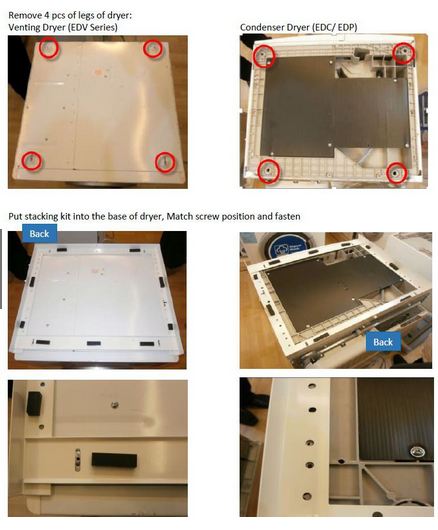 Remove 4 pcs of legs of dryer:
Venting Dryer (EDV Series)

Condenser Dryer (EDC/ EDP)

Put stacking kit into the base of dryer, Match screw position and fasten

Back

Back