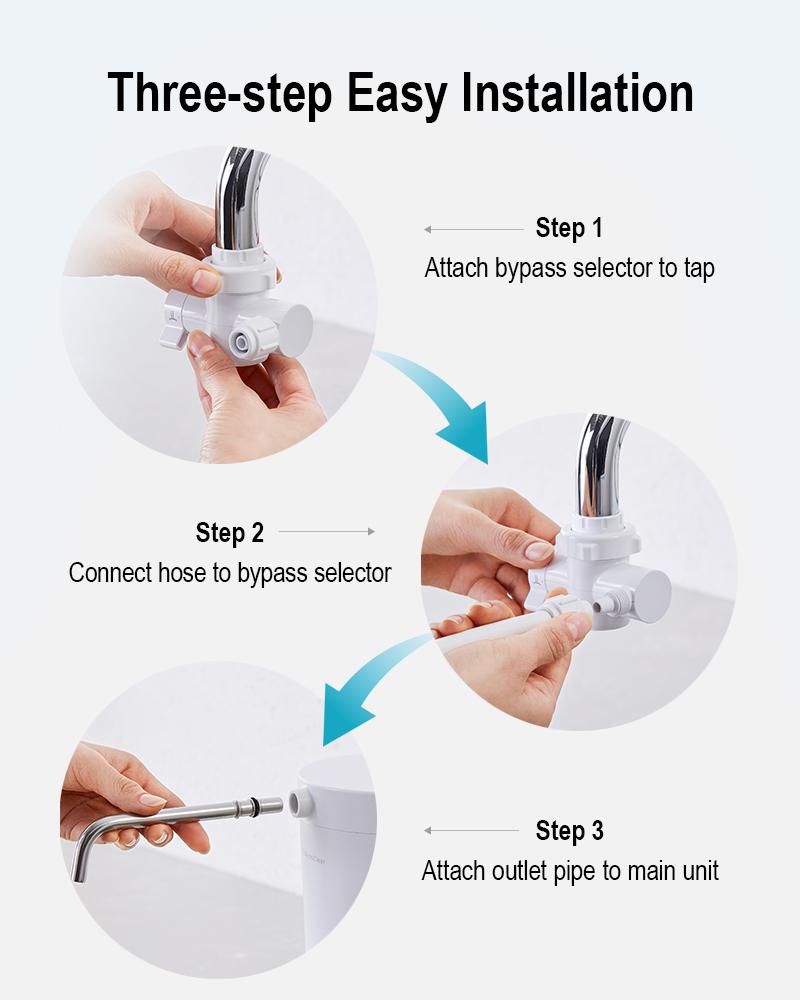 Three-step Easy Installation

Step 1
Attach bypass selector to tap

Step 2
Connect hose to bypass selector

Step 3
Attach outlet pipe to main unit